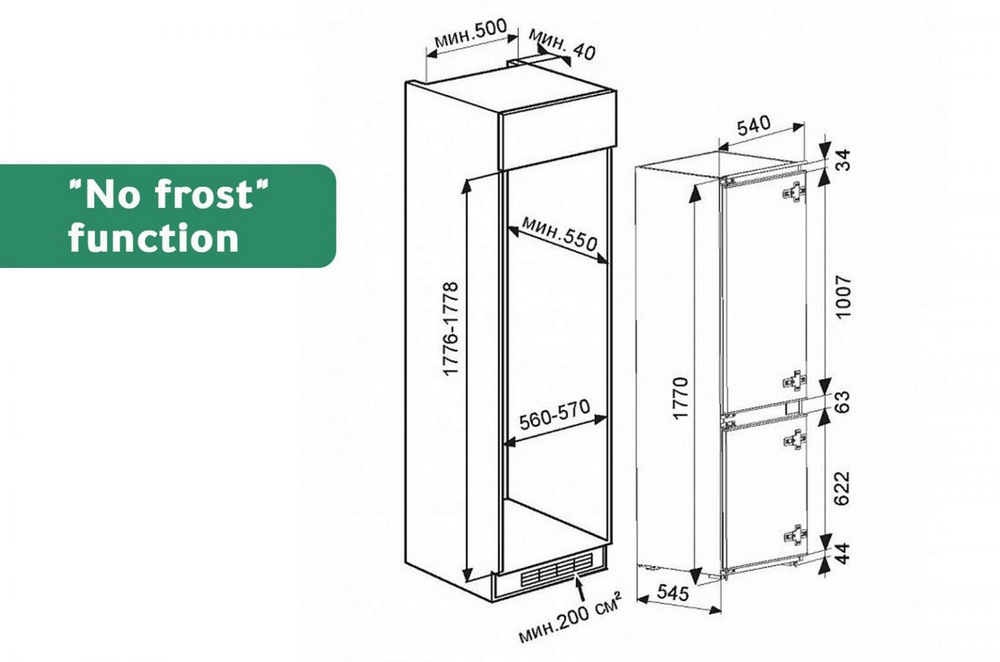 "No frost" function

мин.500
мин. 40
мин.550
1776-1778
560-570
мин.200 см²
540
34
1007
1770
63
622
44
545